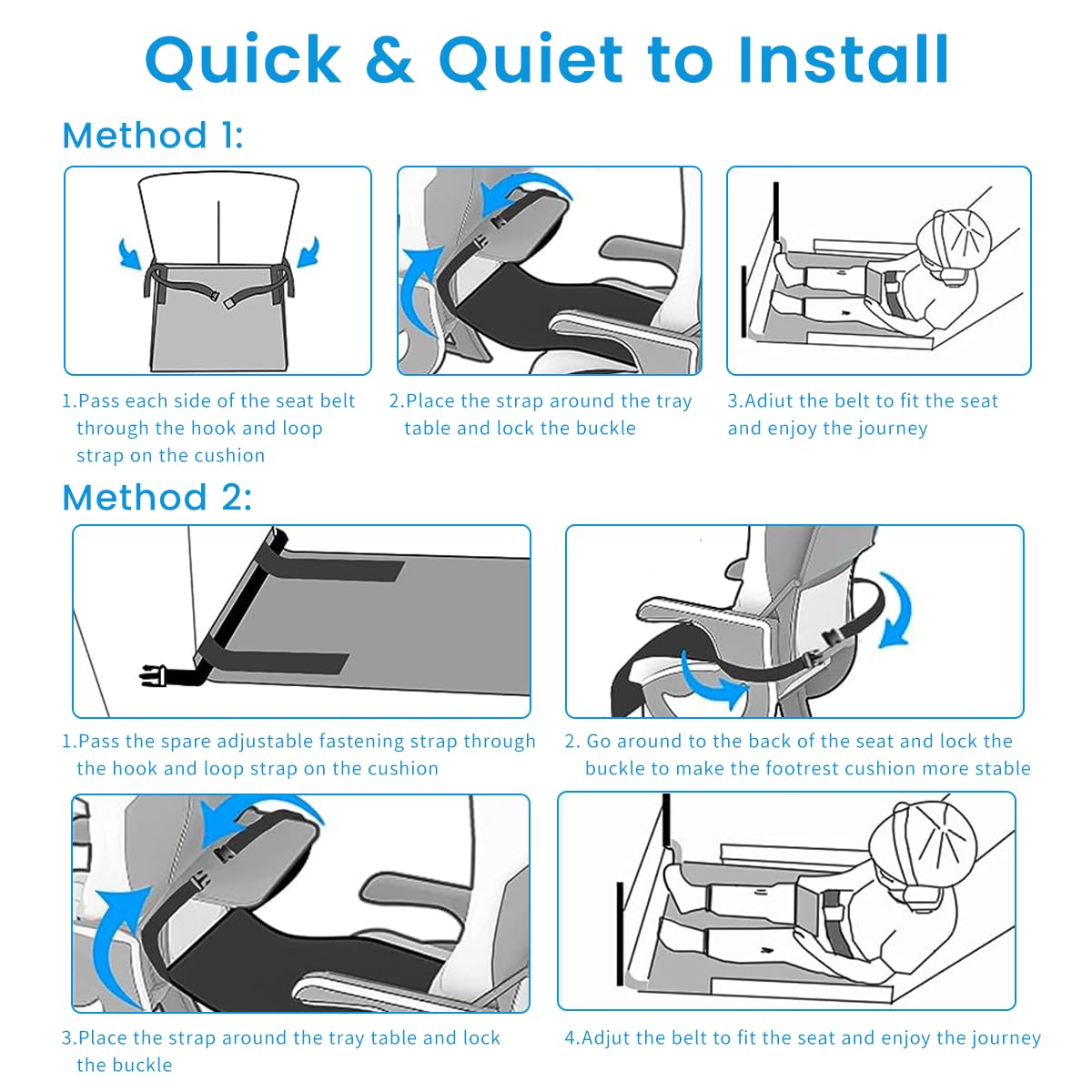 Quick & Quiet to Install

Method 1:

1.Pass each side of the seat belt through the hook and loop strap on the cushion

2.Place the strap around the tray table and lock the buckle

3.Adiut the belt to fit the seat and enjoy the journey

Method 2:

1.Pass the spare adjustable fastening strap through the hook and loop strap on the cushion

2. Go around to the back of the seat and lock the buckle to make the footrest cushion more stable

3.Place the strap around the tray table and lock the buckle

4.Adjut the belt to fit the seat and enjoy the journey